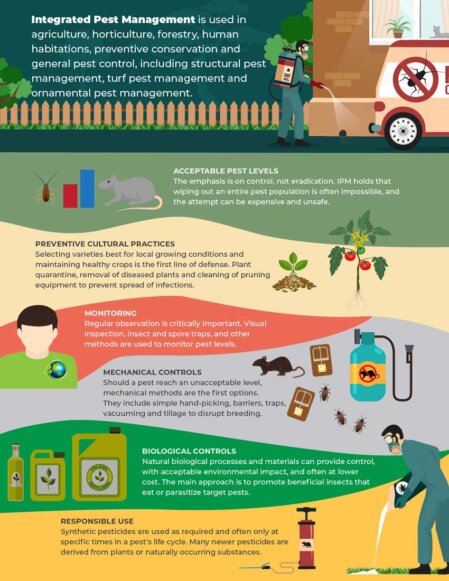 **Integrated Pest Management** is used in agriculture, horticulture, forestry, human habitations, preventive conservation and general pest control, including structural pest management, turf pest management and ornamental pest management.

ACCEPTABLE PEST LEVELS
The emphasis is on control, not eradication. IPM holds that wiping out an entire pest population is often impossible, and the attempt can be expensive and unsafe.

PREVENTIVE CULTURAL PRACTICES
Selecting varieties best for local growing conditions and maintaining healthy crops is the first line of defense. Plant quarantine, removal of diseased plants and cleaning of pruning equipment to prevent spread of infections.

MONITORING
Regular observation is critically important. Visual inspection, insect and spore traps, and other methods are used to monitor pest levels.

MECHANICAL CONTROLS
Should a pest reach an unacceptable level, mechanical methods are the first options. They include simple hand-picking, barriers, traps, vacuuming and tillage to disrupt breeding.

BIOLOGICAL CONTROLS
Natural biological processes and materials can provide control, with acceptable environmental impact, and often at lower cost. The main approach is to promote beneficial insects that eat or parasitize target pests.

RESPONSIBLE USE
Synthetic pesticides are used as required and often only at specific times in a pest's life cycle. Many newer pesticides are derived from plants or naturally occurring substances.